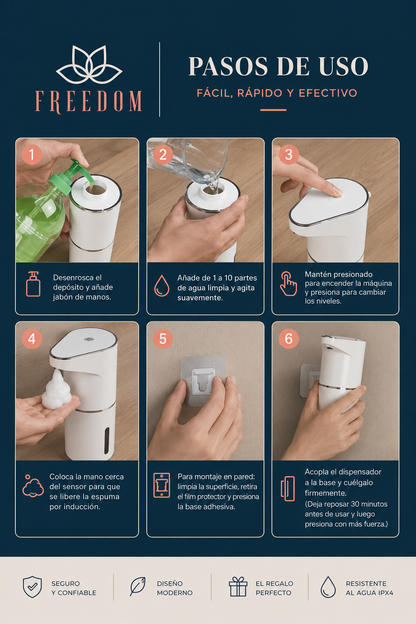 FREEDOM

PASOS DE USO

FÁCIL, RÁPIDO Y EFECTIVO

1

Desenrosca el depósito y añade jabón de manos.

2

Añade de 1 a 10 partes de agua limpia y agita suavemente.

3

Mantén presionado para encender la máquina y presiona para cambiar los niveles.

4

Coloca la mano cerca del sensor para que se libere la espuma por inducción.

5

Para montaje en pared: limpia la superficie, retira el film protector y presiona la base adhesiva.

6

Acopla el dispensador a la base y cuélgalo firmemente. (Deja reposar 30 minutos antes de usar y luego presiona con más fuerza.)

SEGURO Y CONFIABLE

DISEÑO MODERNO

EL REGALO PERFECTO

RESISTENTE AL AGUA IPX4