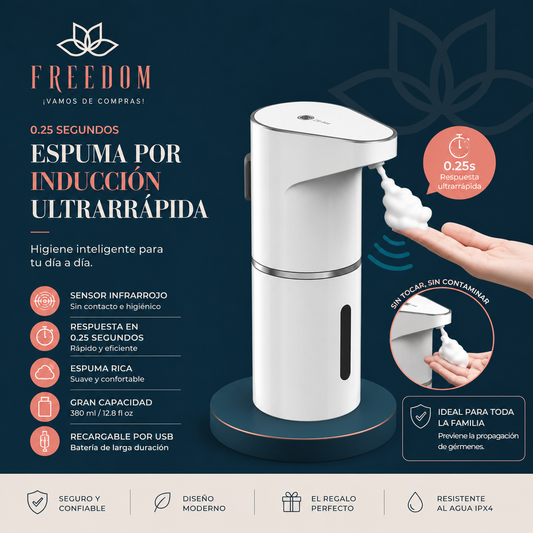 FREEDOM
¡VAMOS DE COMPRAS!

0.25 SEGUNDOS
ESPUMA POR INDUCCIÓN ULTRARRÁPIDA

Higiene inteligente para tu día a día.

SENSOR INFRARROJO
Sin contacto e higiénico

RESPUESTA EN 0.25 SEGUNDOS
Rápido y eficiente

ESPUMA RICA
Suave y confortable

GRAN CAPACIDAD
380 ml / 12.8 fl oz

RECARGABLE POR USB
Batería de larga duración

0.25s
Respuesta ultrarrápida

SIN TOCAR, SIN CONTAMINAR

IDEAL PARA TODA LA FAMILIA
Previene la propagación de gérmenes.

SEGURO Y CONFIABLE

DISEÑO MODERNO

EL REGALO PERFECTO

RESISTENTE AL AGUA IPX4